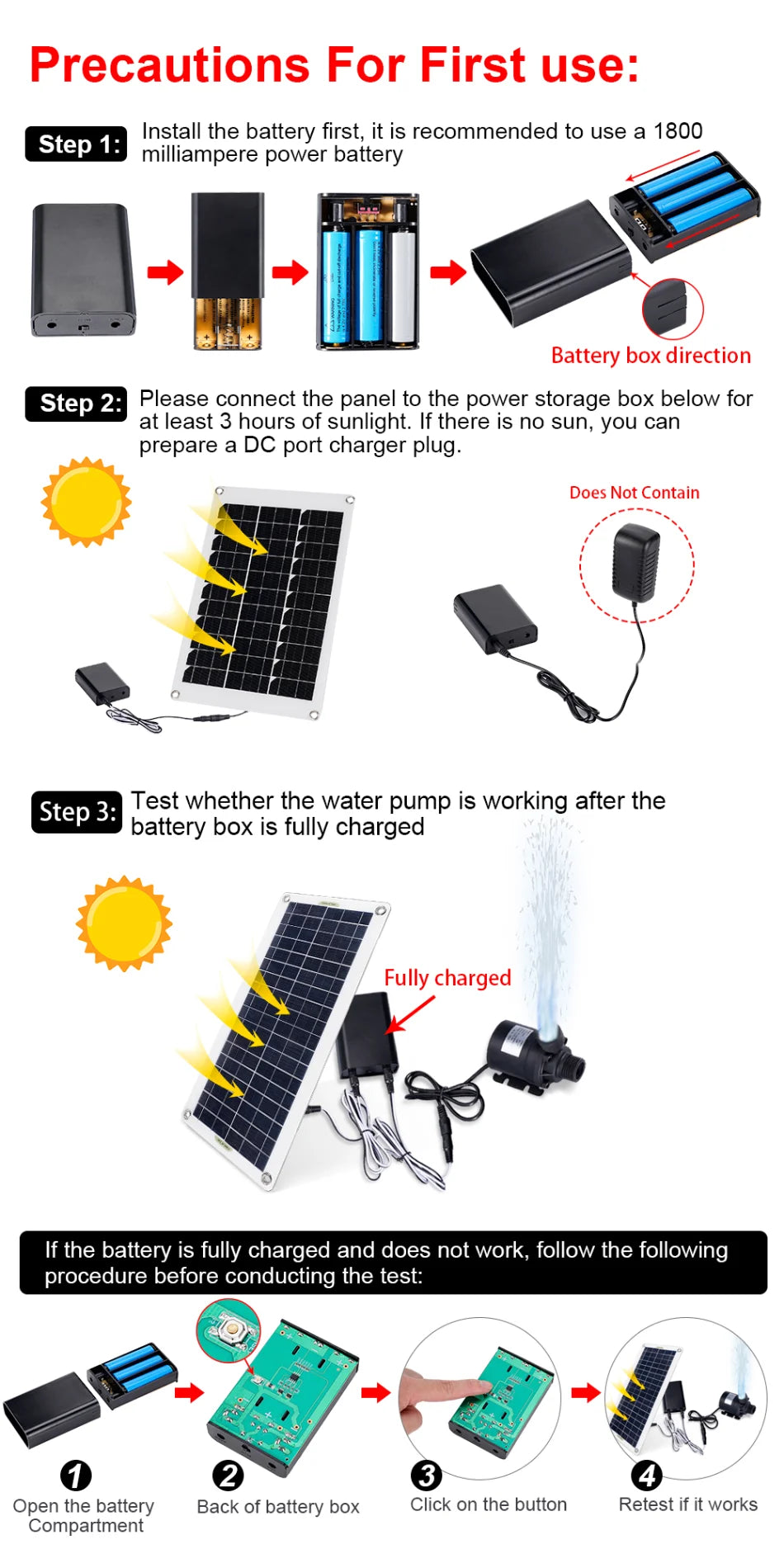 Precautions For First use:

Step 1: Install the battery first, it is recommended to use a 1800 milliampere power battery

Battery box direction

Step 2: Please connect the panel to the power storage box below for at least 3 hours of sunlight. If there is no sun, you can prepare a DC port charger plug.

Does Not Contain

Step 3: Test whether the water pump is working after the battery box is fully charged

Fully charged

If the battery is fully charged and does not work, follow the following procedure before conducting the test:

1 Open the battery Compartment

2 Back of battery box

3 Click on the button

4 Retest if it works