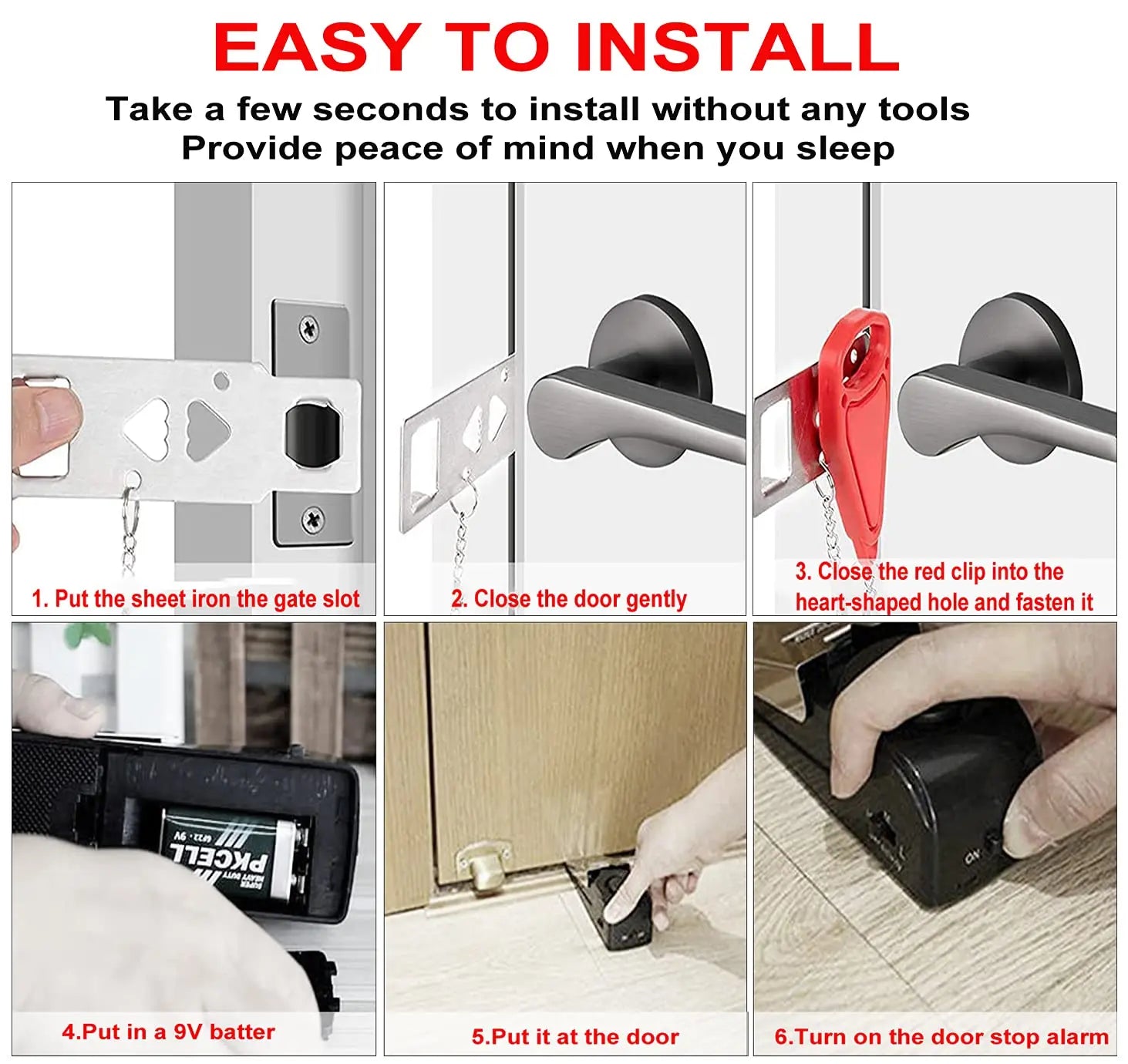 EASY TO INSTALL

Take a few seconds to install without any tools
Provide peace of mind when you sleep

1. Put the sheet iron the gate slot

2. Close the door gently

3. Close the red clip into the heart-shaped hole and fasten it

PKCELL
SUPER HEAVY DUTY
6F22 · 9V

4.Put in a 9V batter

5.Put it at the door

ON

6.Turn on the door stop alarm