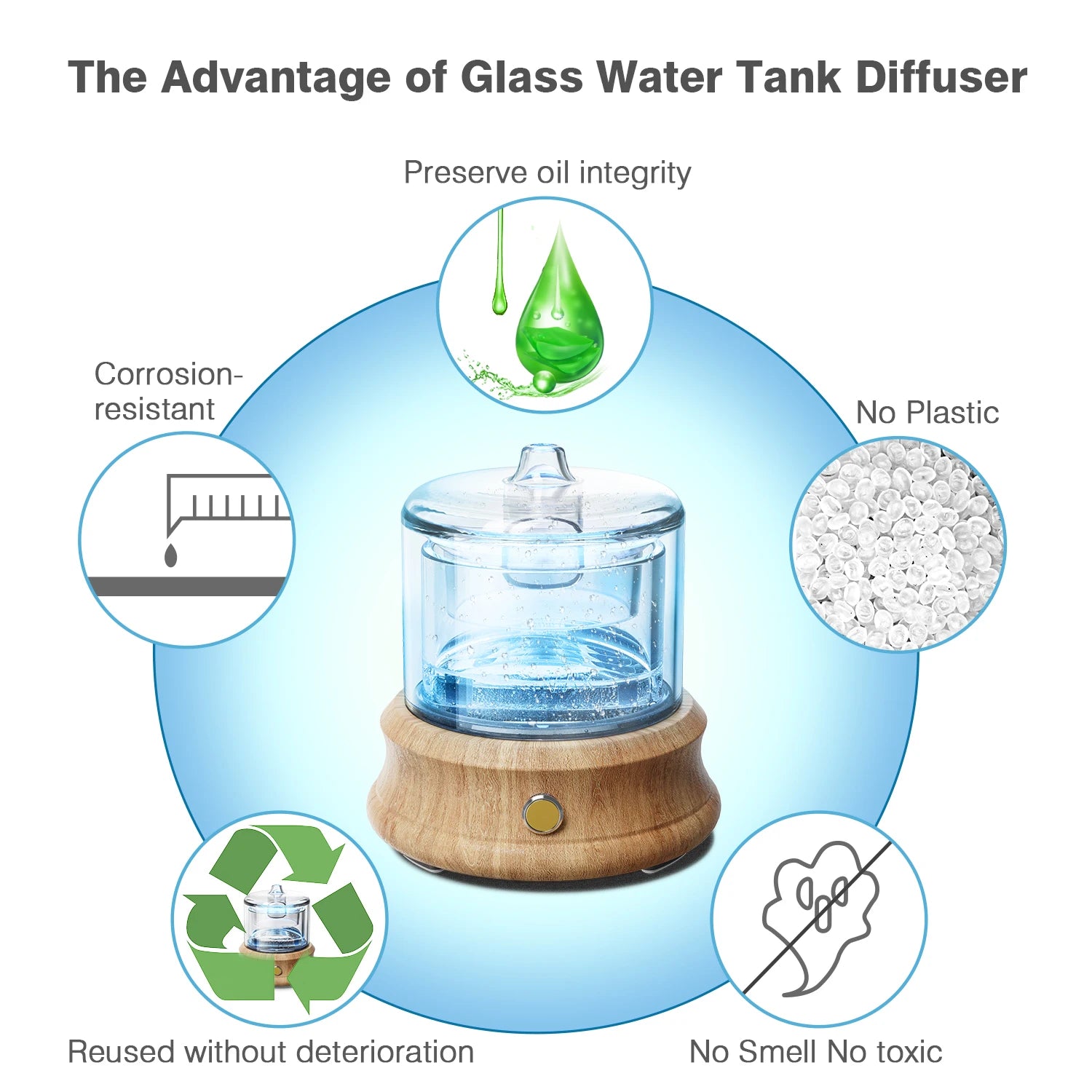 The Advantage of Glass Water Tank Diffuser

Preserve oil integrity

Corrosion-resistant

No Plastic

Reused without deterioration

No Smell No toxic