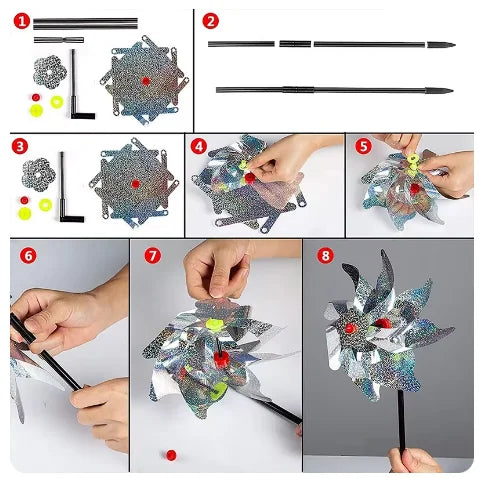 1
2
3
4
5
6
7
8