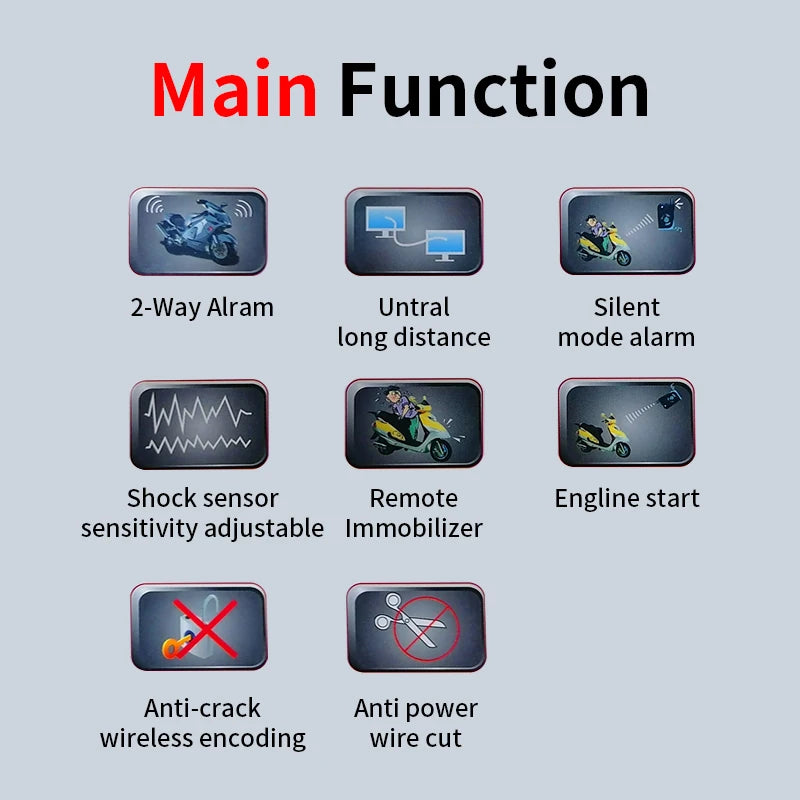 Main Function

2-Way Alram

Untral long distance

Silent mode alarm

Shock sensor sensitivity adjustable

Remote Immobilizer

Engline start

Anti-crack wireless encoding

Anti power wire cut