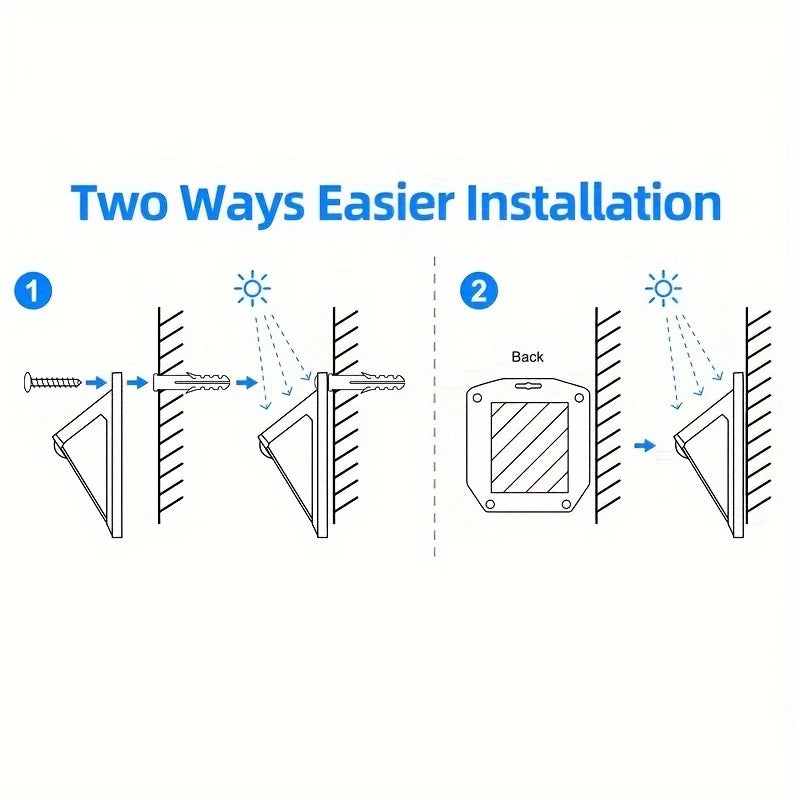 Two Ways Easier Installation

1

2

Back