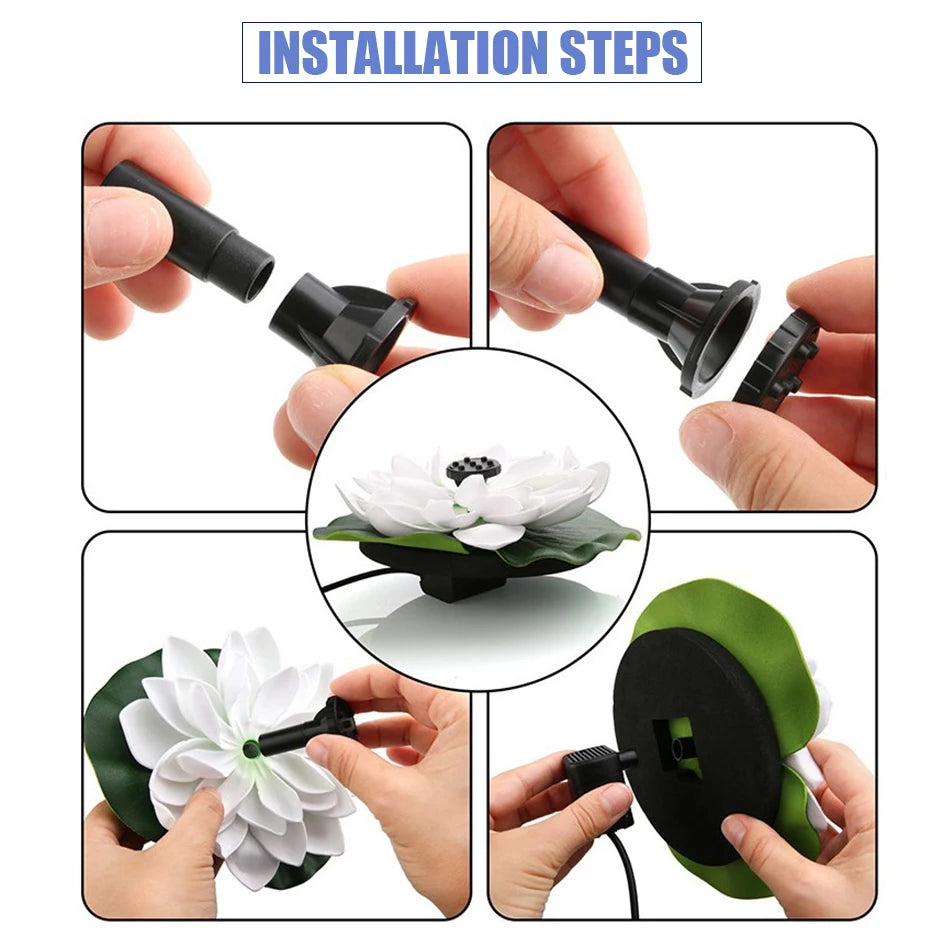 INSTALLATION STEPS