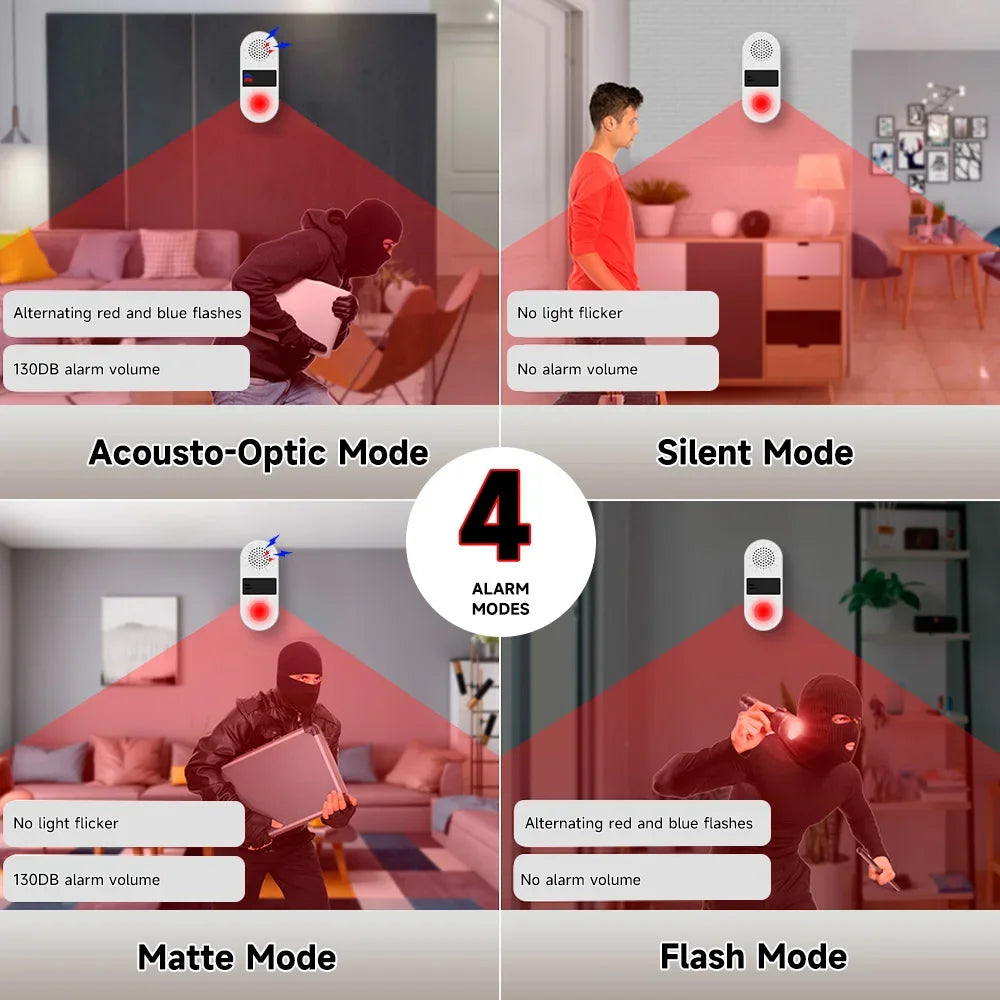 Alternating red and blue flashes

130DB alarm volume

Acousto-Optic Mode

No light flicker

No alarm volume

Silent Mode

4

ALARM MODES

No light flicker

130DB alarm volume

Matte Mode

Alternating red and blue flashes

No alarm volume

Flash Mode