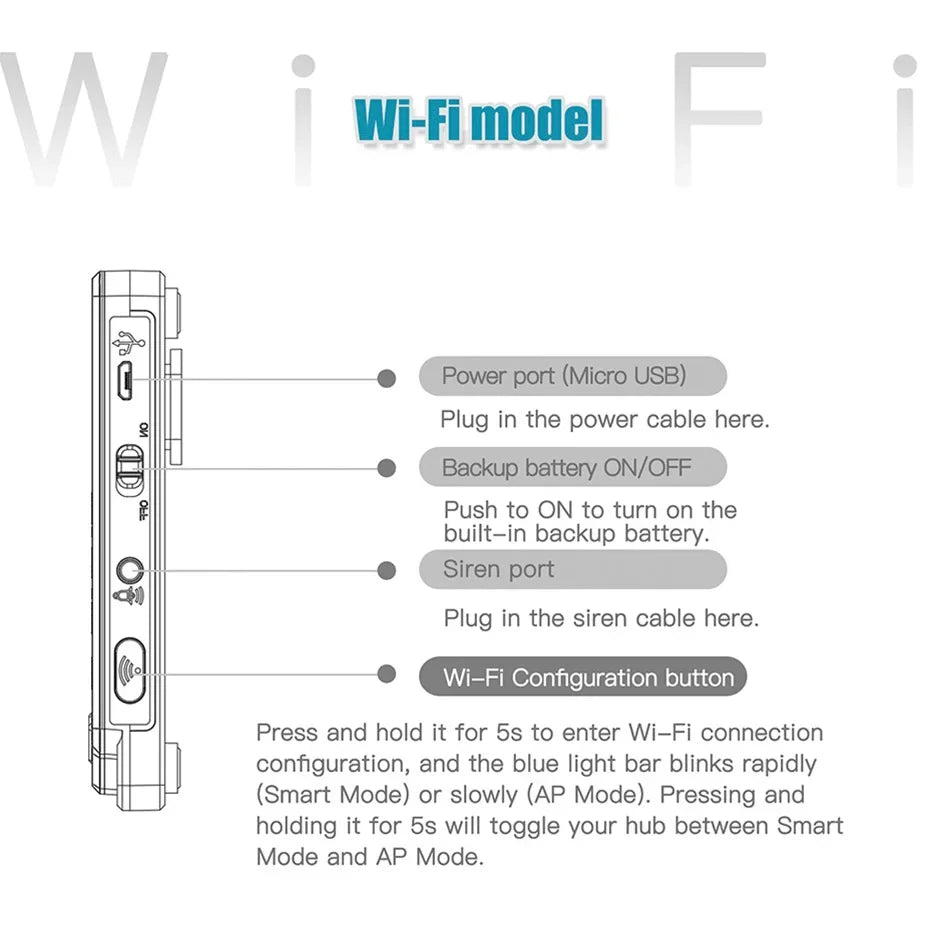 W i F i

Wi-Fi model

ON

OFF

Power port (Micro USB)

Plug in the power cable here.

Backup battery ON/OFF

Push to ON to turn on the built-in backup battery.

Siren port

Plug in the siren cable here.

Wi-Fi Configuration button

Press and hold it for 5s to enter Wi-Fi connection configuration, and the blue light bar blinks rapidly (Smart Mode) or slowly (AP Mode). Pressing and holding it for 5s will toggle your hub between Smart Mode and AP Mode.